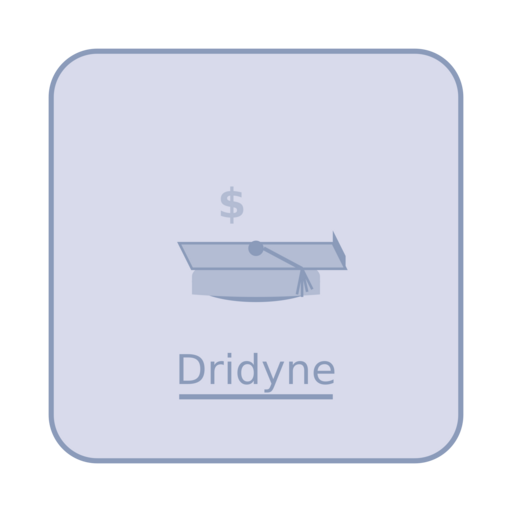 $

Dridyne